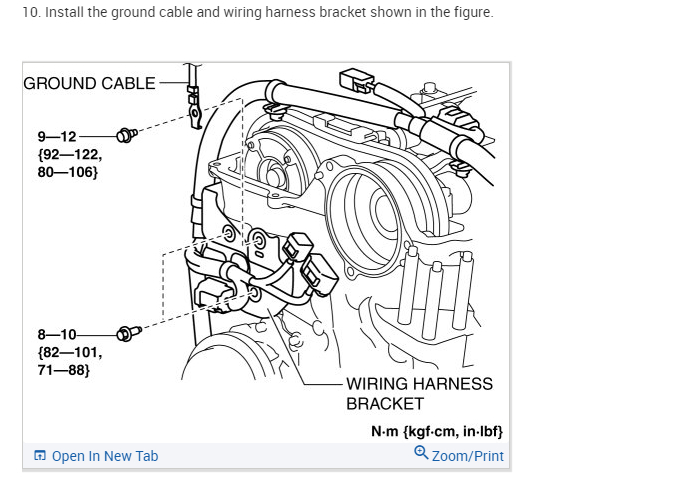 10. Install the ground cable and wiring harness bracket shown in the figure.

GROUND CABLE

9—12
{92—122,
80—106}

8—10
{82—101,
71—88}

WIRING HARNESS
BRACKET

N·m {kgf·cm, in·lbf}

Open In New Tab

Zoom/Print