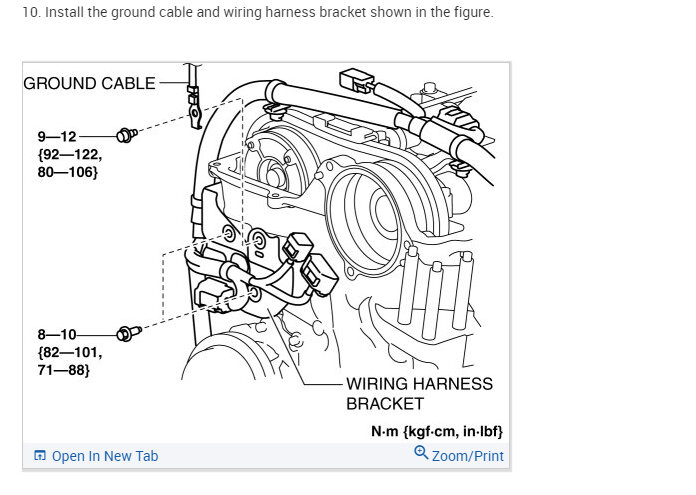 10. Install the ground cable and wiring harness bracket shown in the figure.

GROUND CABLE

9—12
{92—122,
80—106}

8—10
{82—101,
71—88}

WIRING HARNESS
BRACKET

N·m {kgf·cm, in·lbf}

Open In New Tab

Zoom/Print