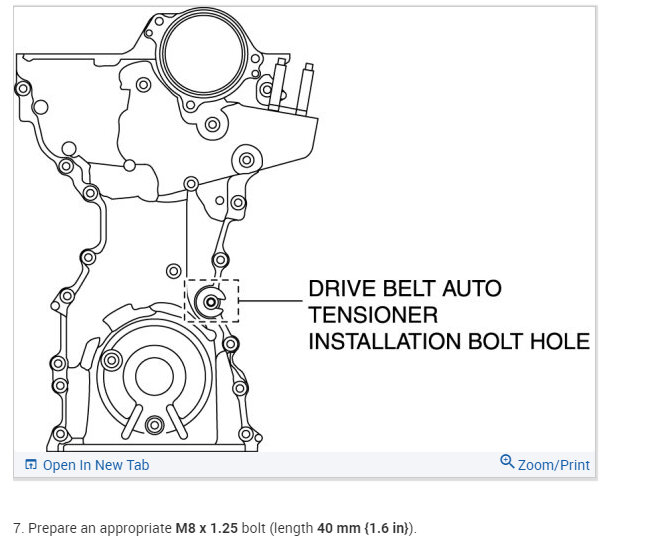 DRIVE BELT AUTO TENSIONER INSTALLATION BOLT HOLE

Open In New Tab

Zoom/Print

7. Prepare an appropriate M8 x 1.25 bolt (length 40 mm {1.6 in}).