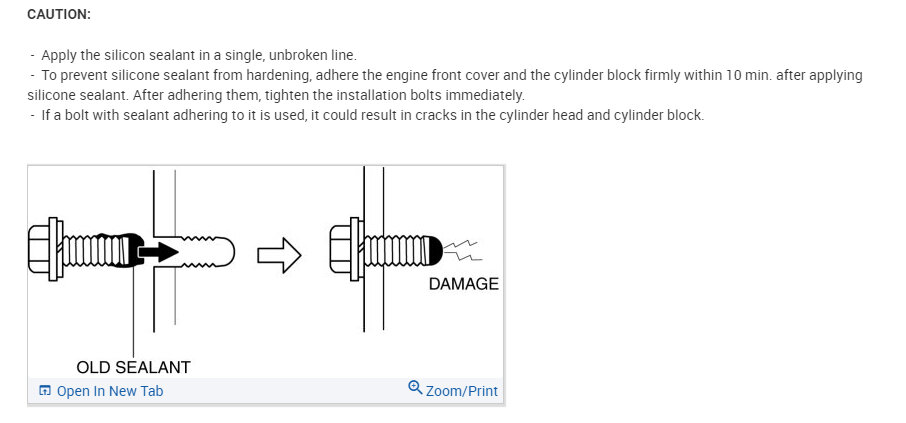 CAUTION:

- Apply the silicon sealant in a single, unbroken line.
- To prevent silicone sealant from hardening, adhere the engine front cover and the cylinder block firmly within 10 min. after applying silicone sealant. After adhering them, tighten the installation bolts immediately.
- If a bolt with sealant adhering to it is used, it could result in cracks in the cylinder head and cylinder block.

DAMAGE

OLD SEALANT

Open In New Tab

Zoom/Print