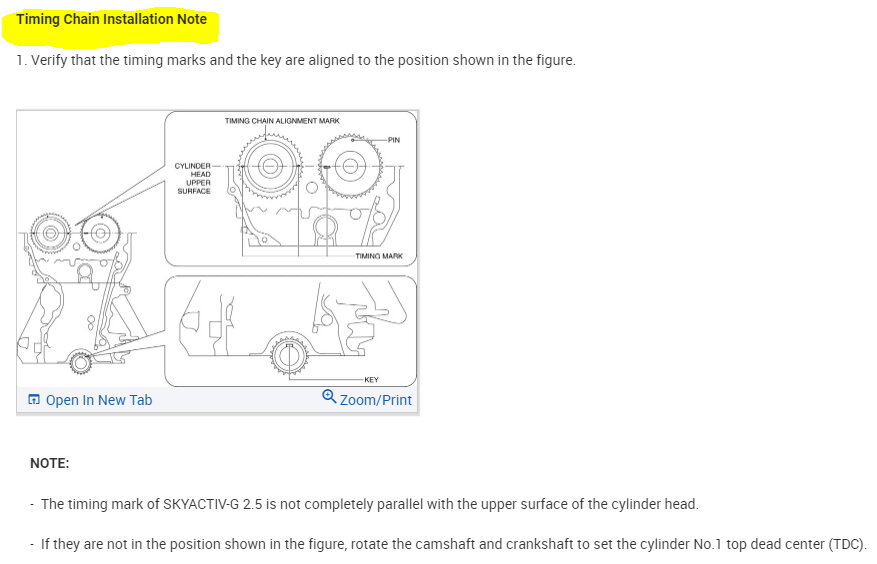 Timing Chain Installation Note

1. Verify that the timing marks and the key are aligned to the position shown in the figure.

TIMING CHAIN ALIGNMENT MARK
PIN
CYLINDER HEAD UPPER SURFACE
TIMING MARK
KEY

Open In New Tab
Zoom/Print

NOTE:

- The timing mark of SKYACTIV-G 2.5 is not completely parallel with the upper surface of the cylinder head.

- If they are not in the position shown in the figure, rotate the camshaft and crankshaft to set the cylinder No.1 top dead center (TDC).