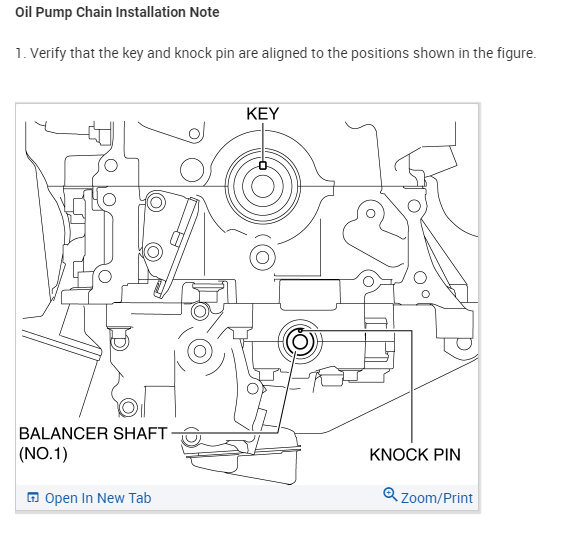 Oil Pump Chain Installation Note

1. Verify that the key and knock pin are aligned to the positions shown in the figure.

KEY

BALANCER SHAFT (NO.1)

KNOCK PIN

Open In New Tab

Zoom/Print