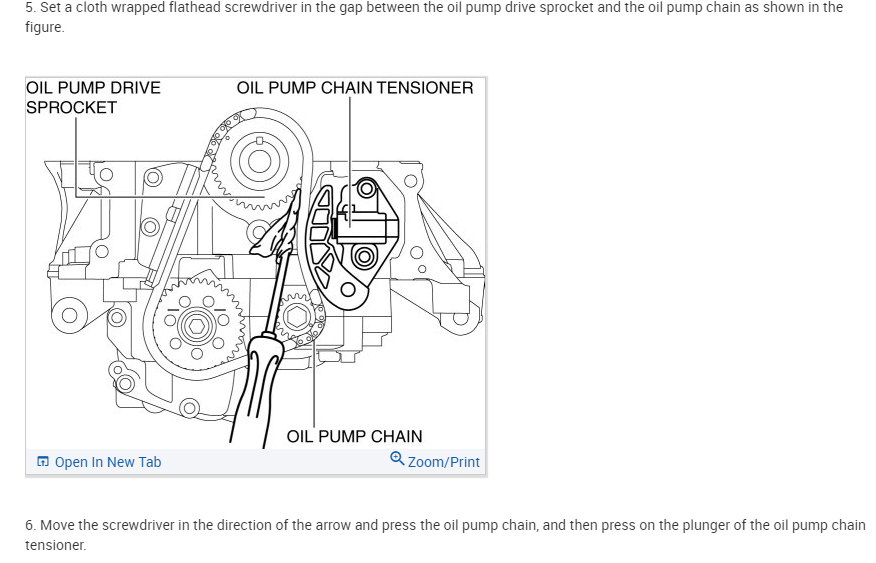 5. Set a cloth wrapped flathead screwdriver in the gap between the oil pump drive sprocket and the oil pump chain as shown in the figure.

OIL PUMP DRIVE SPROCKET

OIL PUMP CHAIN TENSIONER

OIL PUMP CHAIN

Open In New Tab

Zoom/Print

6. Move the screwdriver in the direction of the arrow and press the oil pump chain, and then press on the plunger of the oil pump chain tensioner.