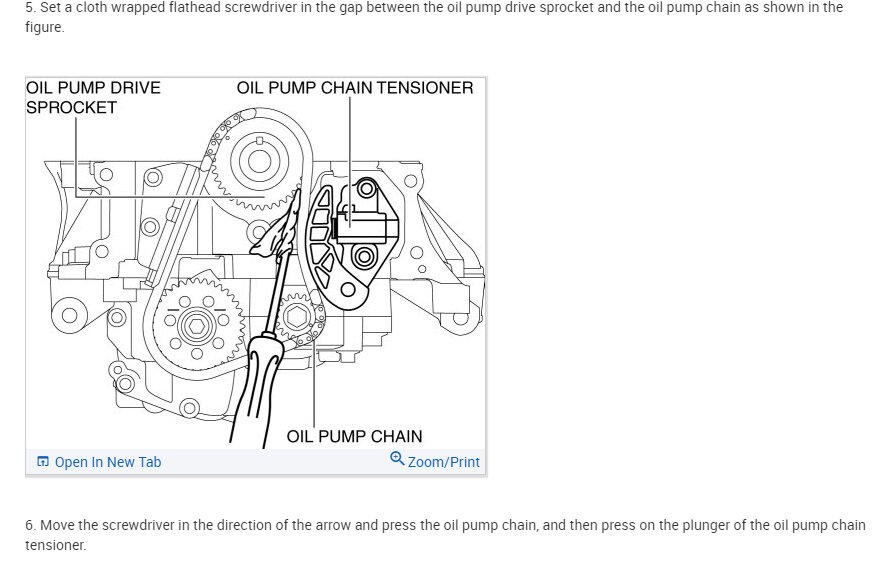 5. Set a cloth wrapped flathead screwdriver in the gap between the oil pump drive sprocket and the oil pump chain as shown in the figure.

OIL PUMP DRIVE SPROCKET

OIL PUMP CHAIN TENSIONER

OIL PUMP CHAIN

Open In New Tab

Zoom/Print

6. Move the screwdriver in the direction of the arrow and press the oil pump chain, and then press on the plunger of the oil pump chain tensioner.