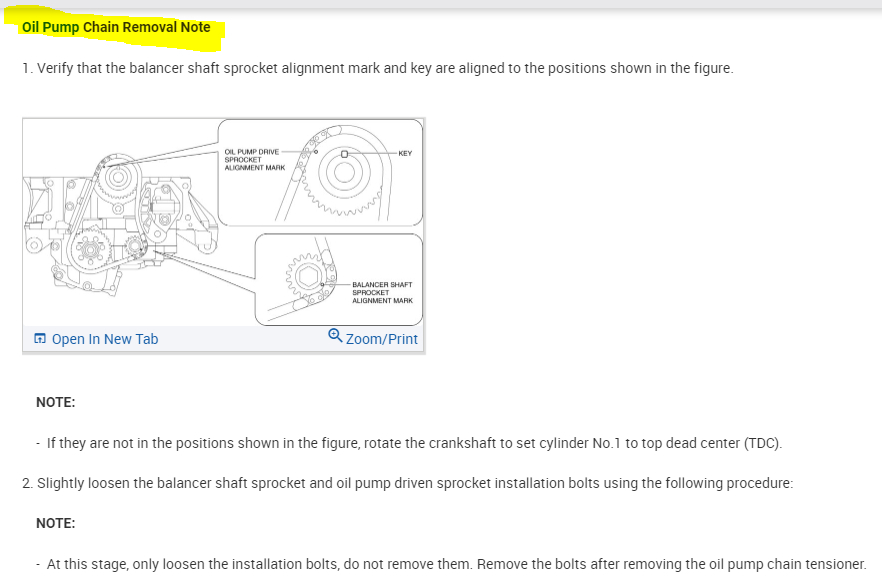 Oil Pump Chain Removal Note

1. Verify that the balancer shaft sprocket alignment mark and key are aligned to the positions shown in the figure.

OIL PUMP DRIVE SPROCKET ALIGNMENT MARK

KEY

BALANCER SHAFT SPROCKET ALIGNMENT MARK

Open In New Tab

Zoom/Print

NOTE:

- If they are not in the positions shown in the figure, rotate the crankshaft to set cylinder No.1 to top dead center (TDC).

2. Slightly loosen the balancer shaft sprocket and oil pump driven sprocket installation bolts using the following procedure:

NOTE:

- At this stage, only loosen the installation bolts, do not remove them. Remove the bolts after removing the oil pump chain tensioner.