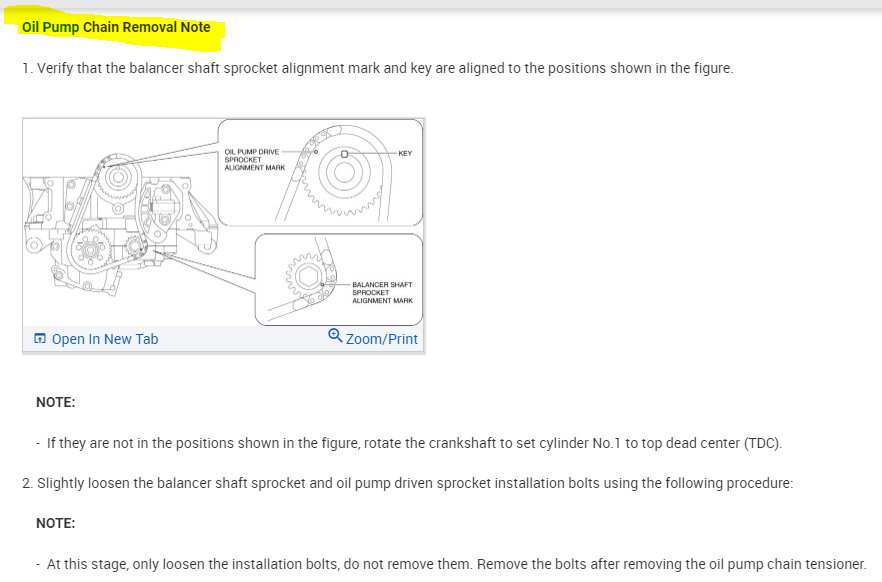 Oil Pump Chain Removal Note

1. Verify that the balancer shaft sprocket alignment mark and key are aligned to the positions shown in the figure.

OIL PUMP DRIVE SPROCKET ALIGNMENT MARK

KEY

BALANCER SHAFT SPROCKET ALIGNMENT MARK

Open In New Tab

Zoom/Print

NOTE:

- If they are not in the positions shown in the figure, rotate the crankshaft to set cylinder No.1 to top dead center (TDC).

2. Slightly loosen the balancer shaft sprocket and oil pump driven sprocket installation bolts using the following procedure:

NOTE:

- At this stage, only loosen the installation bolts, do not remove them. Remove the bolts after removing the oil pump chain tensioner.