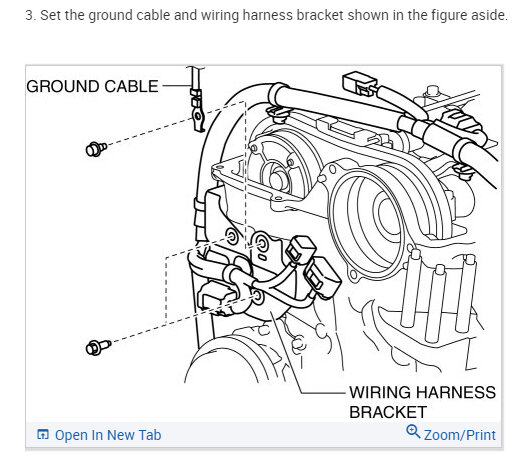 3. Set the ground cable and wiring harness bracket shown in the figure aside.

GROUND CABLE

WIRING HARNESS BRACKET

Open In New Tab

Zoom/Print