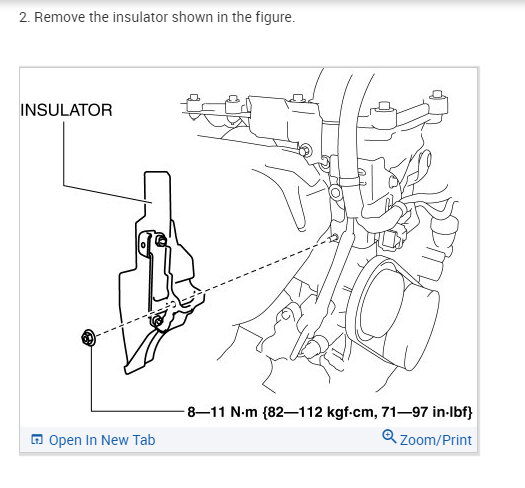 2. Remove the insulator shown in the figure.

INSULATOR

8—11 N·m {82—112 kgf·cm, 71—97 in·lbf}

Open In New Tab

Zoom/Print