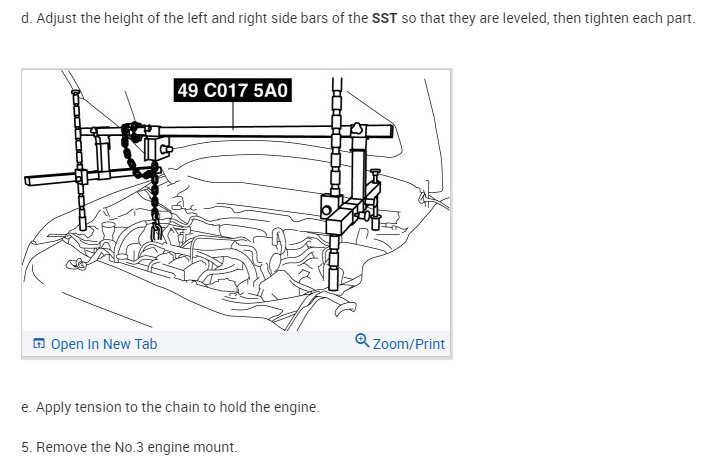 d. Adjust the height of the left and right side bars of the SST so that they are leveled, then tighten each part.

49 C017 5A0

Open In New Tab

Zoom/Print

e. Apply tension to the chain to hold the engine.

5. Remove the No.3 engine mount.