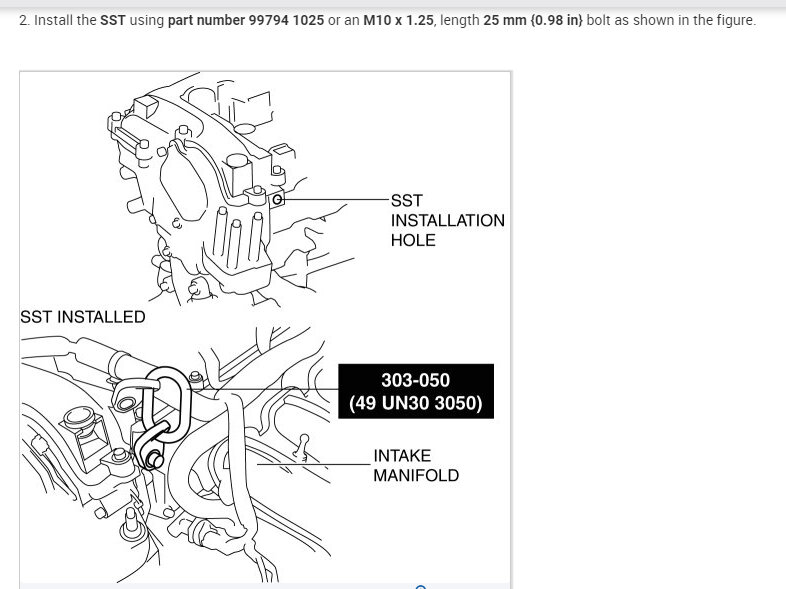 2. Install the SST using part number 99794 1025 or an M10 x 1.25, length 25 mm {0.98 in} bolt as shown in the figure.

SST INSTALLATION HOLE

SST INSTALLED

303-050
(49 UN30 3050)

INTAKE MANIFOLD