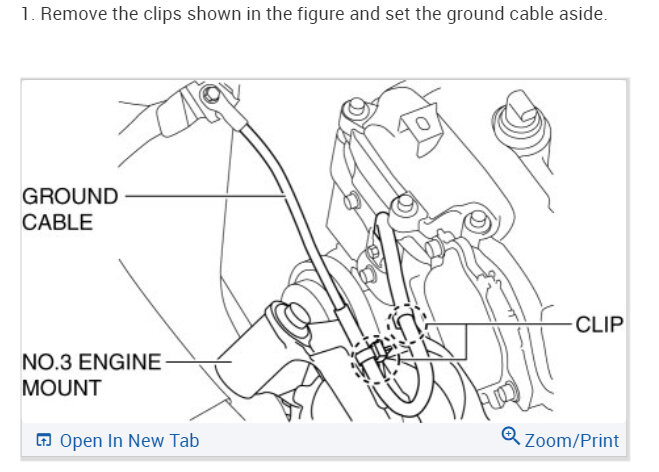 1. Remove the clips shown in the figure and set the ground cable aside.

GROUND CABLE

CLIP

NO.3 ENGINE MOUNT

Open In New Tab

Zoom/Print