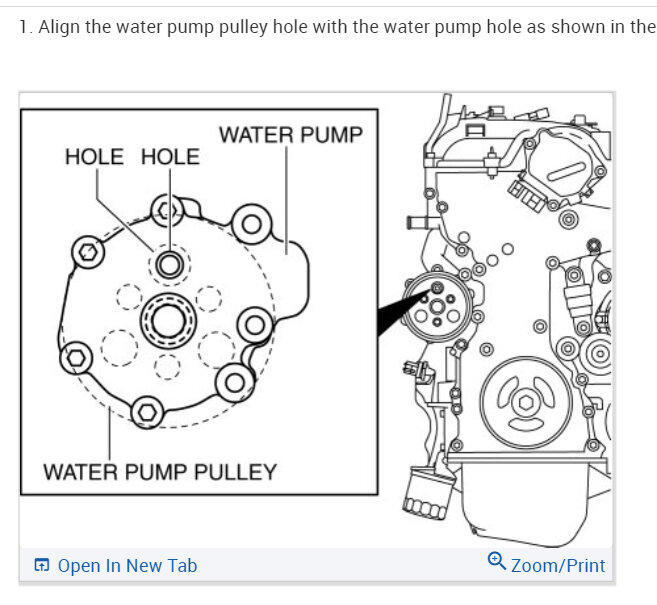 1. Align the water pump pulley hole with the water pump hole as shown in the

HOLE HOLE

WATER PUMP

WATER PUMP PULLEY

Open In New Tab

Zoom/Print