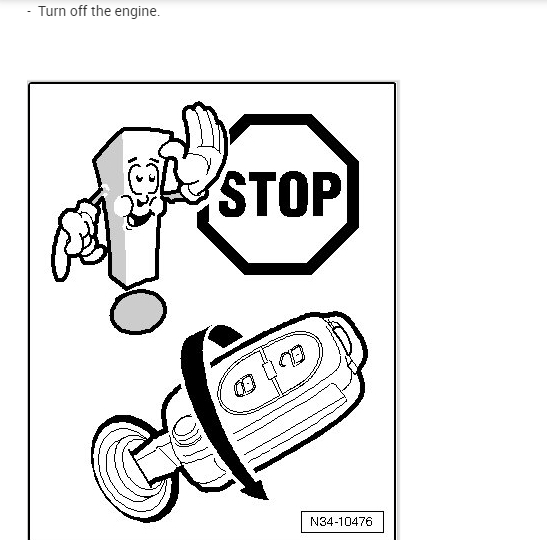 - Turn off the engine.

STOP

N34-10476