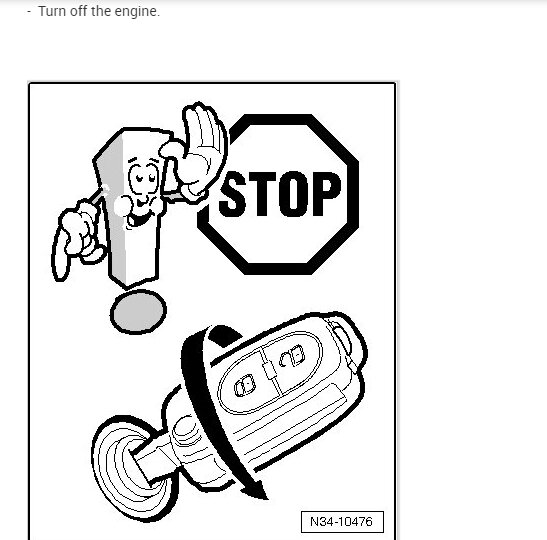 - Turn off the engine.

STOP

N34-10476