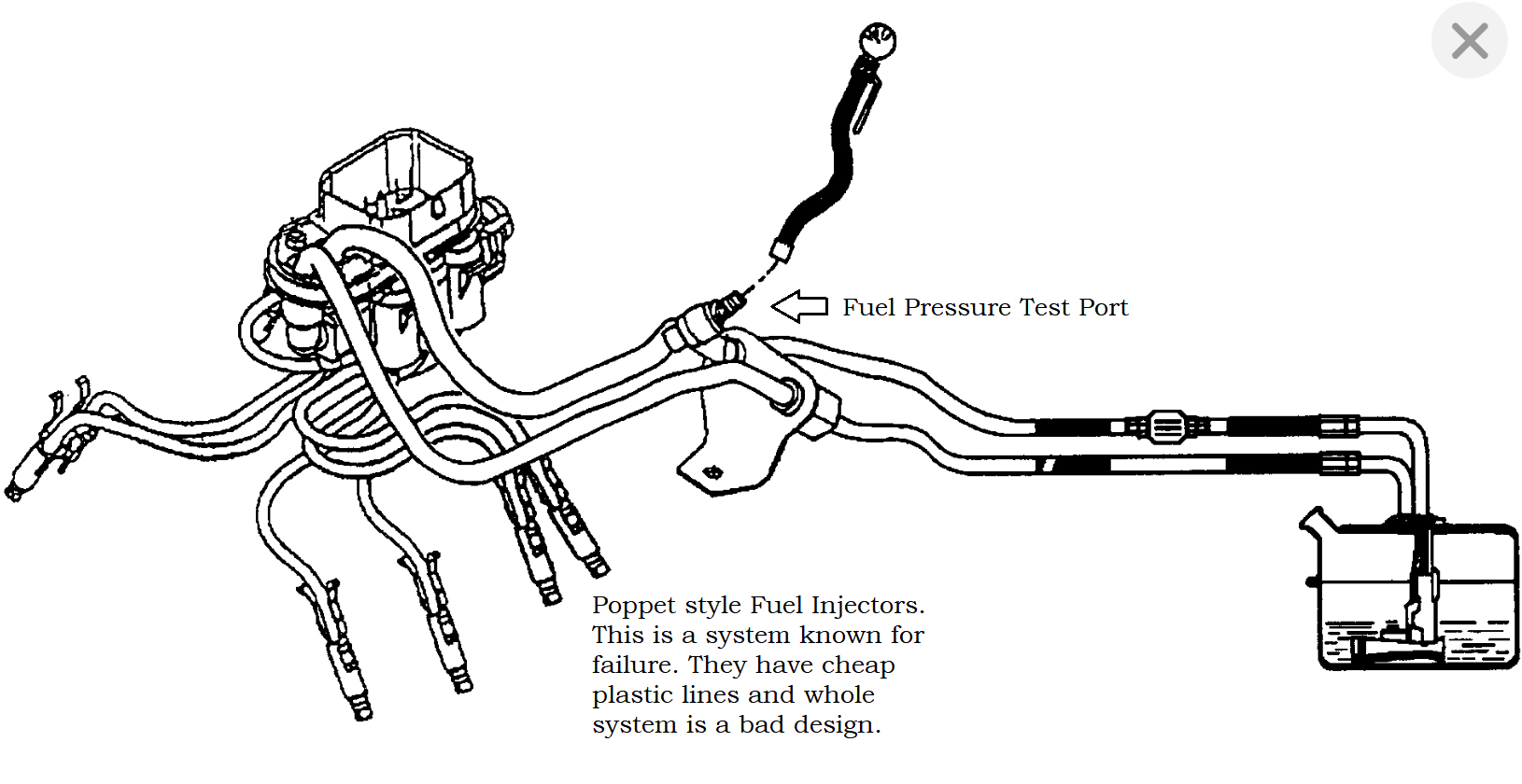 Fuel Pressure Test Port

Poppet style Fuel Injectors. This is a system known for failure. They have cheap plastic lines and whole system is a bad design.