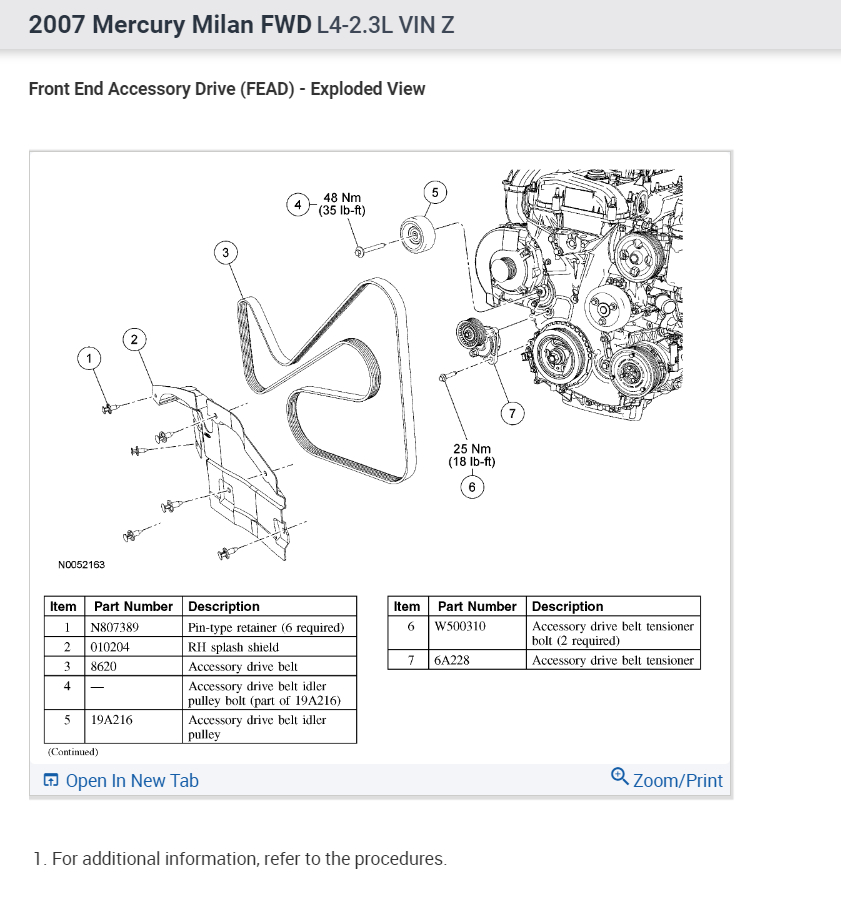 2007 Mercury Milan FWD L4-2.3L VIN Z

Front End Accessory Drive (FEAD) - Exploded View

4 48 Nm (35 lb-ft)
5
3
2
1
7
25 Nm (18 lb-ft)
6
N0052163

| Item | Part Number | Description |
|---|---|---|
| 1 | N807389 | Pin-type retainer (6 required) |
| 2 | 010204 | RH splash shield |
| 3 | 8620 | Accessory drive belt |
| 4 | — | Accessory drive belt idler pulley bolt (part of 19A216) |
| 5 | 19A216 | Accessory drive belt idler pulley |

(Continued)

| Item | Part Number | Description |
|---|---|---|
| 6 | W500310 | Accessory drive belt tensioner bolt (2 required) |
| 7 | 6A228 | Accessory drive belt tensioner |

Open In New Tab
Zoom/Print

1. For additional information, refer to the procedures.