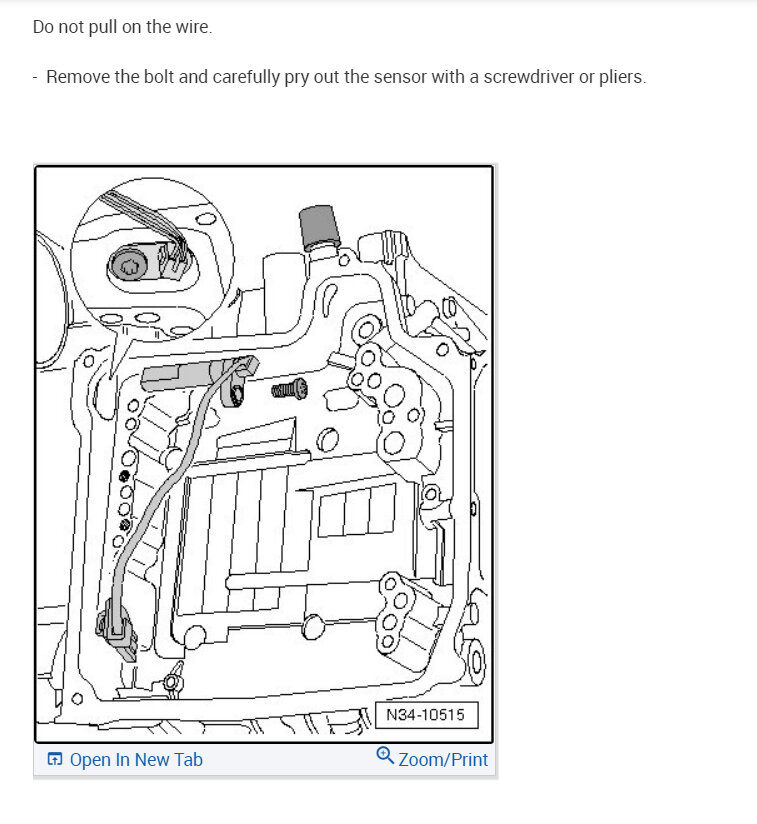 Do not pull on the wire.

- Remove the bolt and carefully pry out the sensor with a screwdriver or pliers.

N34-10515

Open In New Tab

Zoom/Print