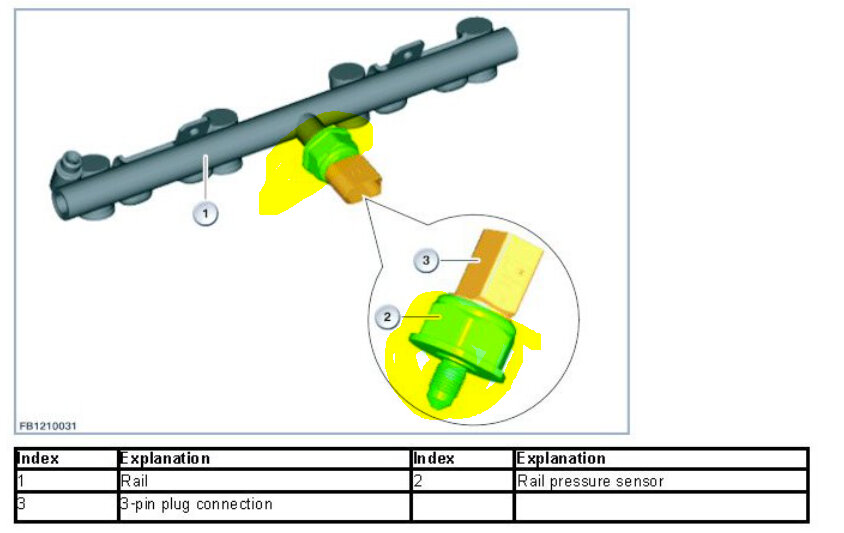 1

3

2

FB1210031

| Index | Explanation | Index | Explanation |
|---|---|---|---|
| 1 | Rail | 2 | Rail pressure sensor |
| 3 | 3-pin plug connection | | |