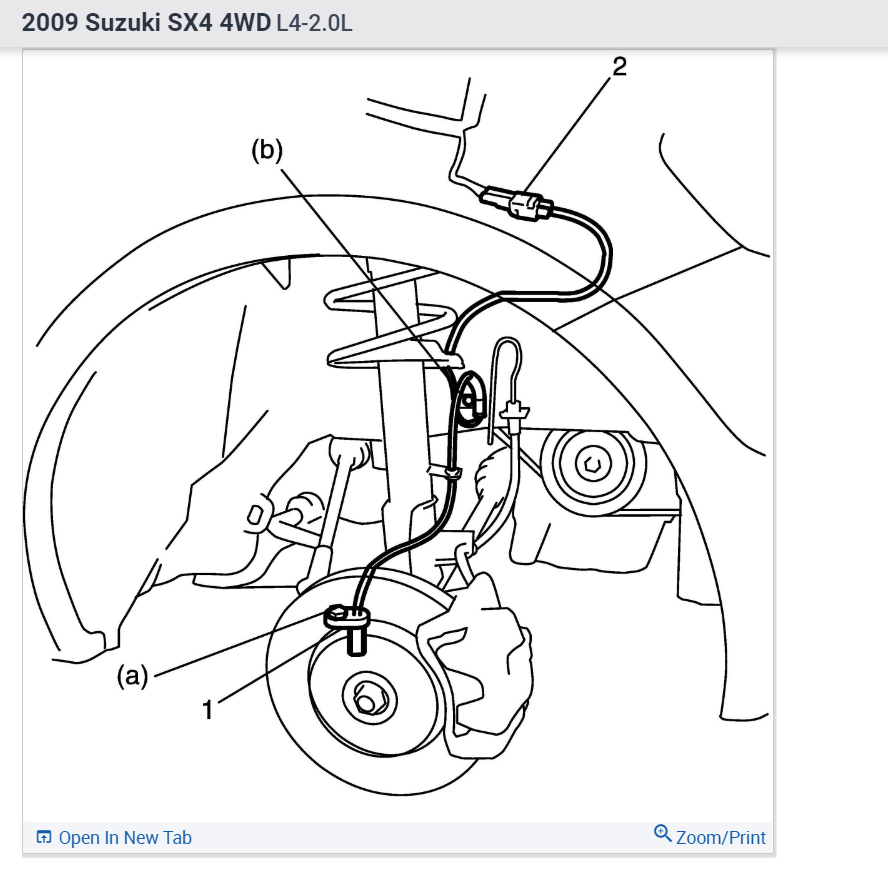 2009 Suzuki SX4 4WD L4-2.0L

2
(b)
(a)
1

Open In New Tab
Zoom/Print