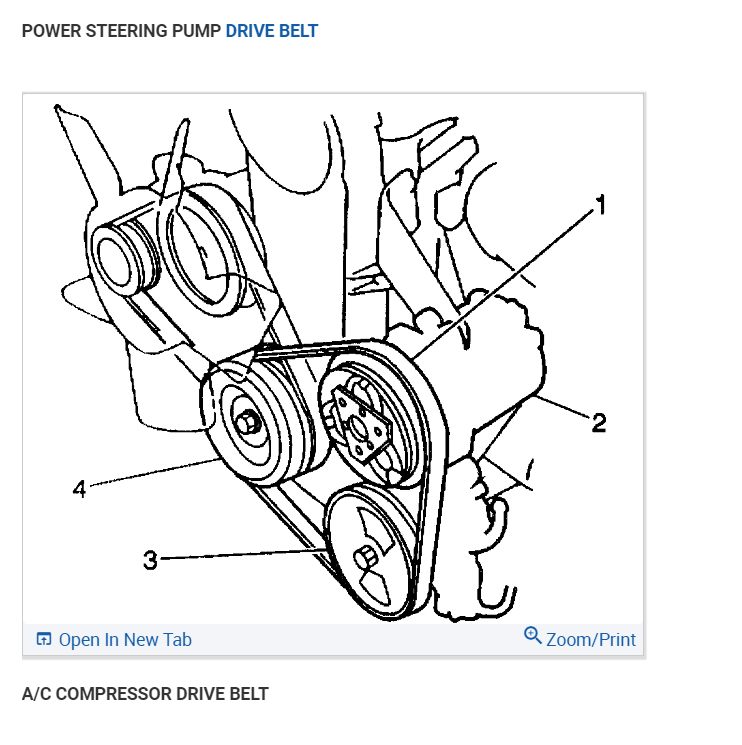 POWER STEERING PUMP DRIVE BELT

1

2

4

3

Open In New Tab

Zoom/Print

A/C COMPRESSOR DRIVE BELT