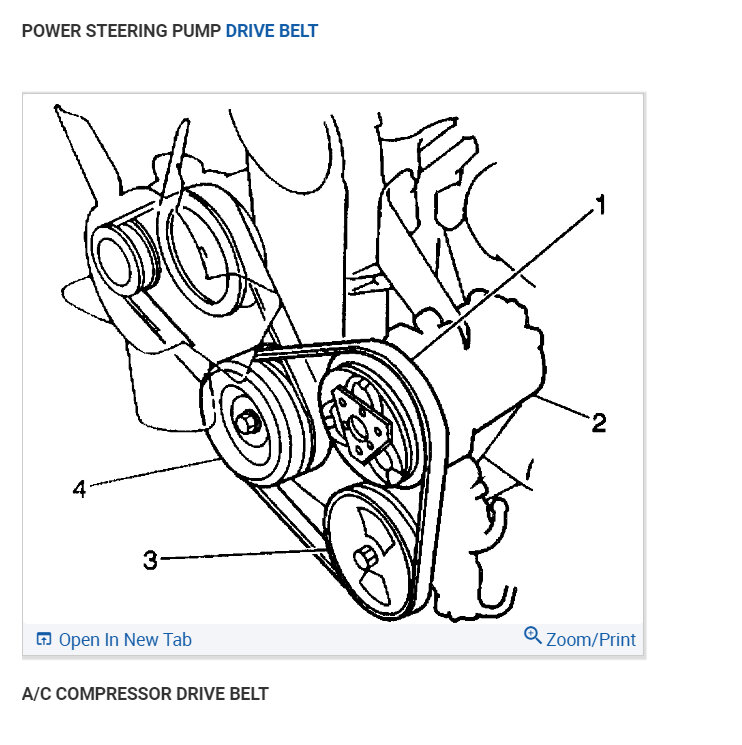 POWER STEERING PUMP DRIVE BELT

1
2
4
3

Open In New Tab
Zoom/Print

A/C COMPRESSOR DRIVE BELT