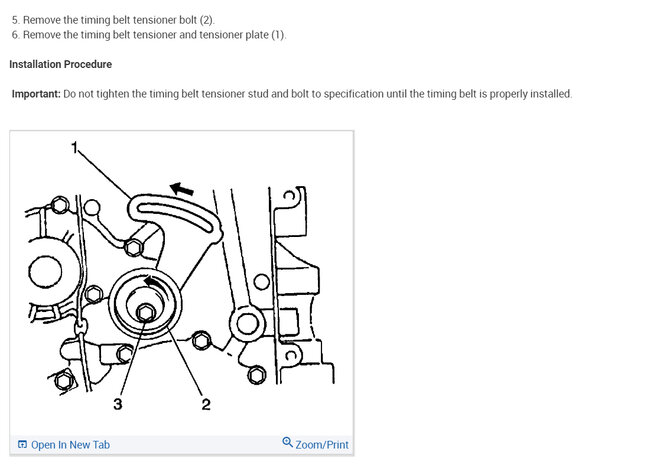 5. Remove the timing belt tensioner bolt (2).
6. Remove the timing belt tensioner and tensioner plate (1).

Installation Procedure

Important: Do not tighten the timing belt tensioner stud and bolt to specification until the timing belt is properly installed.

1

3

2

Open In New Tab

Zoom/Print