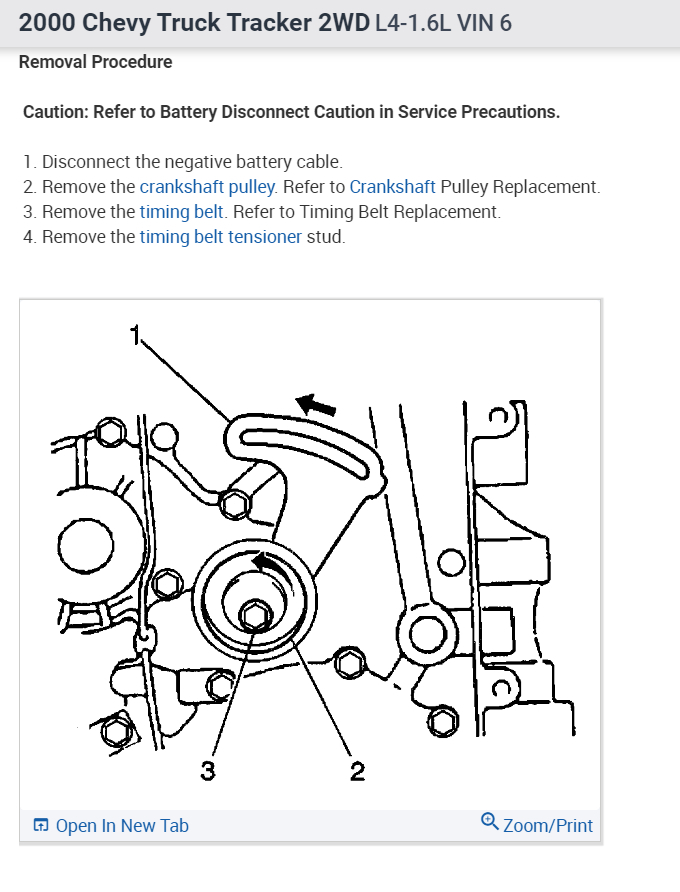 2000 Chevy Truck Tracker 2WD L4-1.6L VIN 6

Removal Procedure

Caution: Refer to Battery Disconnect Caution in Service Precautions.

1. Disconnect the negative battery cable.
2. Remove the crankshaft pulley. Refer to Crankshaft Pulley Replacement.
3. Remove the timing belt. Refer to Timing Belt Replacement.
4. Remove the timing belt tensioner stud.

1

3

2

Open In New Tab

Zoom/Print