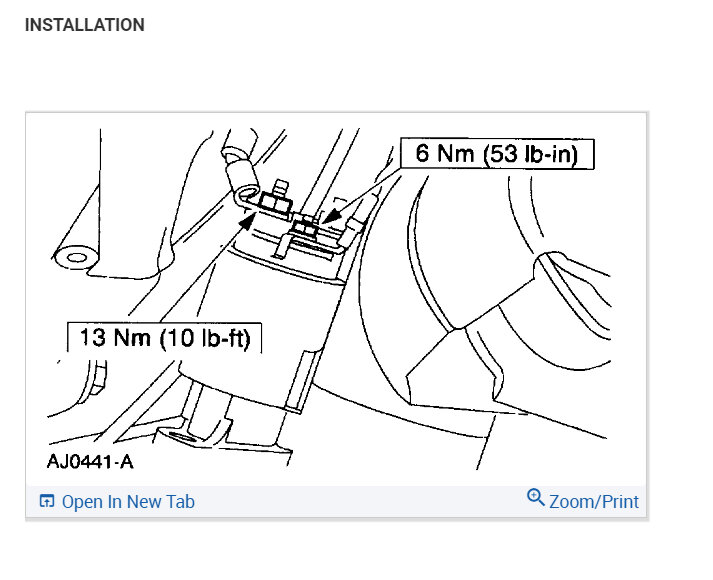 INSTALLATION

6 Nm (53 lb-in)

13 Nm (10 lb-ft)

AJ0441-A

Open In New Tab

Zoom/Print