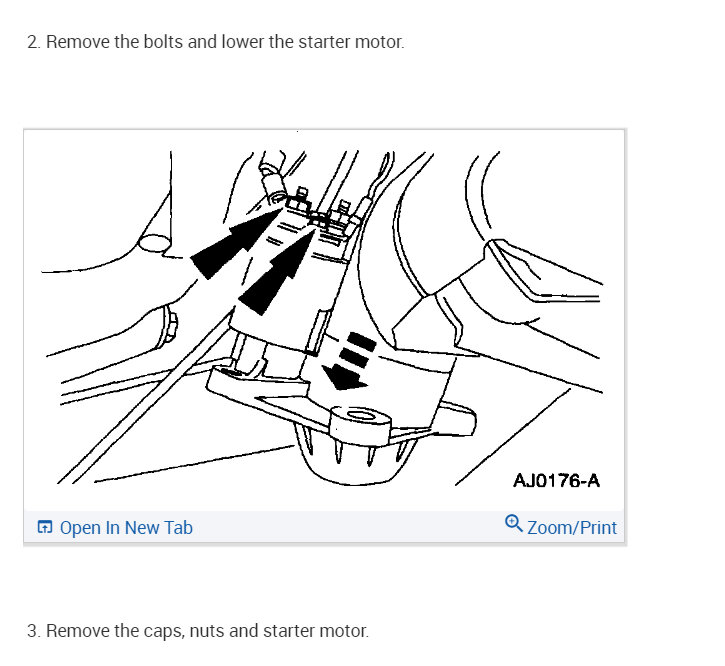 2. Remove the bolts and lower the starter motor.

AJ0176-A

Open In New Tab

Zoom/Print

3. Remove the caps, nuts and starter motor.