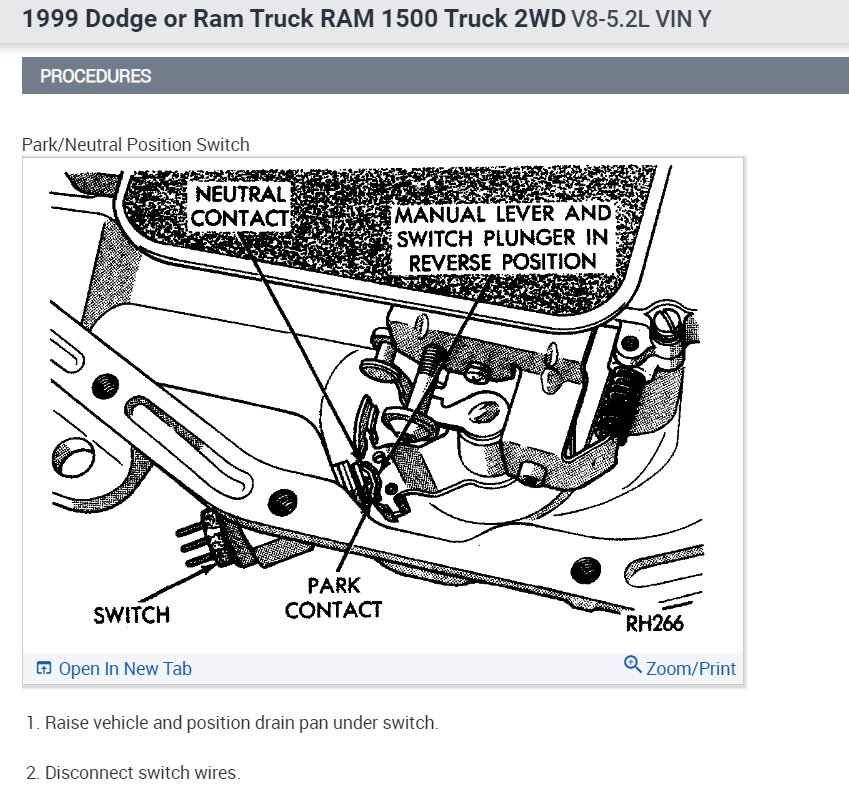 1999 Dodge or Ram Truck RAM 1500 Truck 2WD V8-5.2L VIN Y

PROCEDURES

Park/Neutral Position Switch

NEUTRAL CONTACT

MANUAL LEVER AND SWITCH PLUNGER IN REVERSE POSITION

SWITCH

PARK CONTACT

RH266

Open In New Tab

Zoom/Print

1. Raise vehicle and position drain pan under switch.

2. Disconnect switch wires.