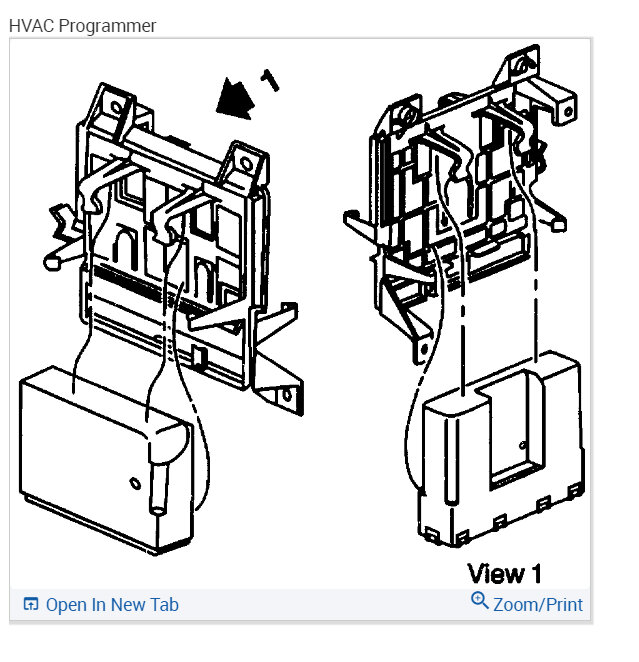 HVAC Programmer

1

View 1

Open In New Tab

Zoom/Print