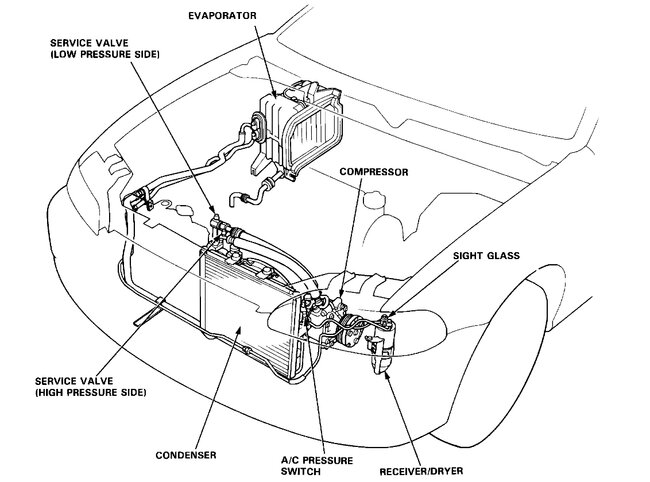 EVAPORATOR

SERVICE VALVE
(LOW PRESSURE SIDE)

COMPRESSOR

SIGHT GLASS

SERVICE VALVE
(HIGH PRESSURE SIDE)

CONDENSER

A/C PRESSURE
SWITCH

RECEIVER/DRYER