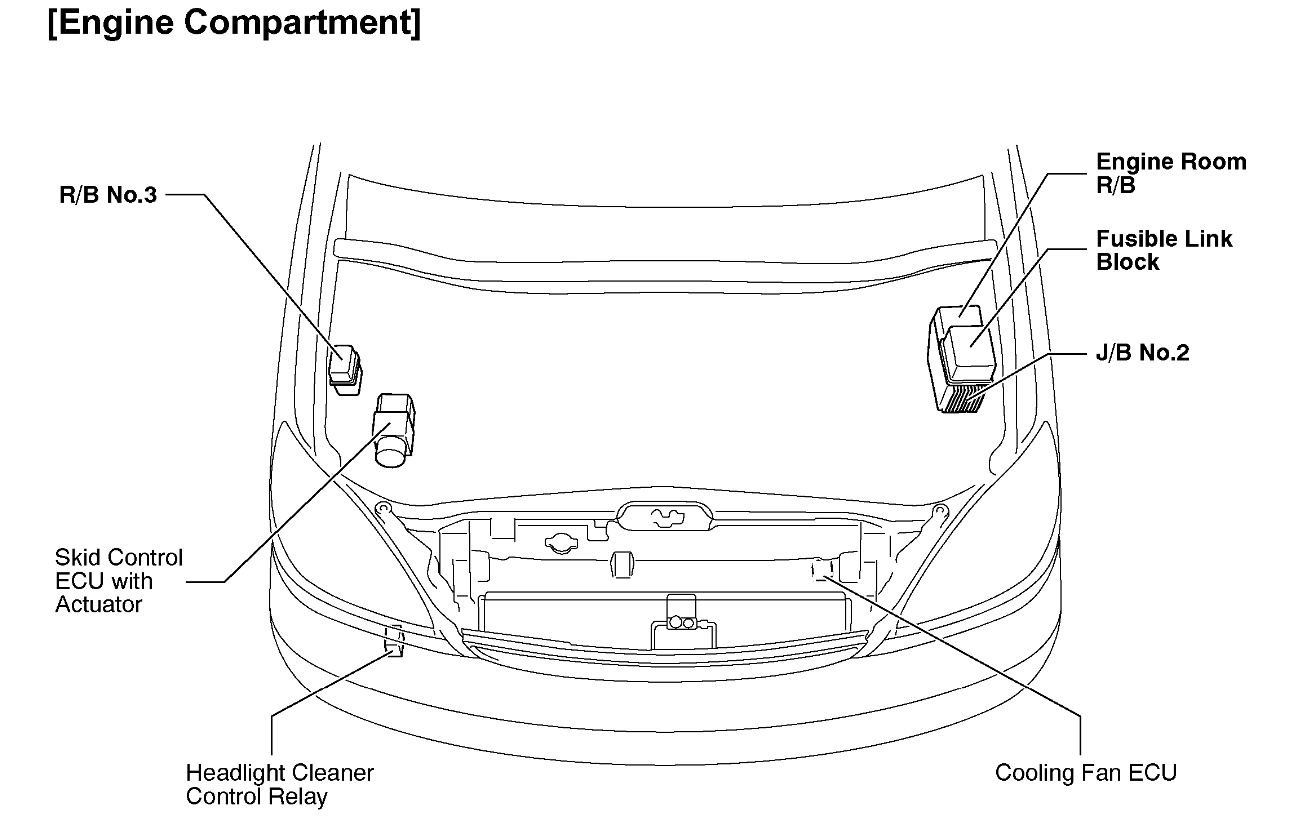 [Engine Compartment]

R/B No.3

Engine Room R/B

Fusible Link Block

J/B No.2

Skid Control ECU with Actuator

Headlight Cleaner Control Relay

Cooling Fan ECU