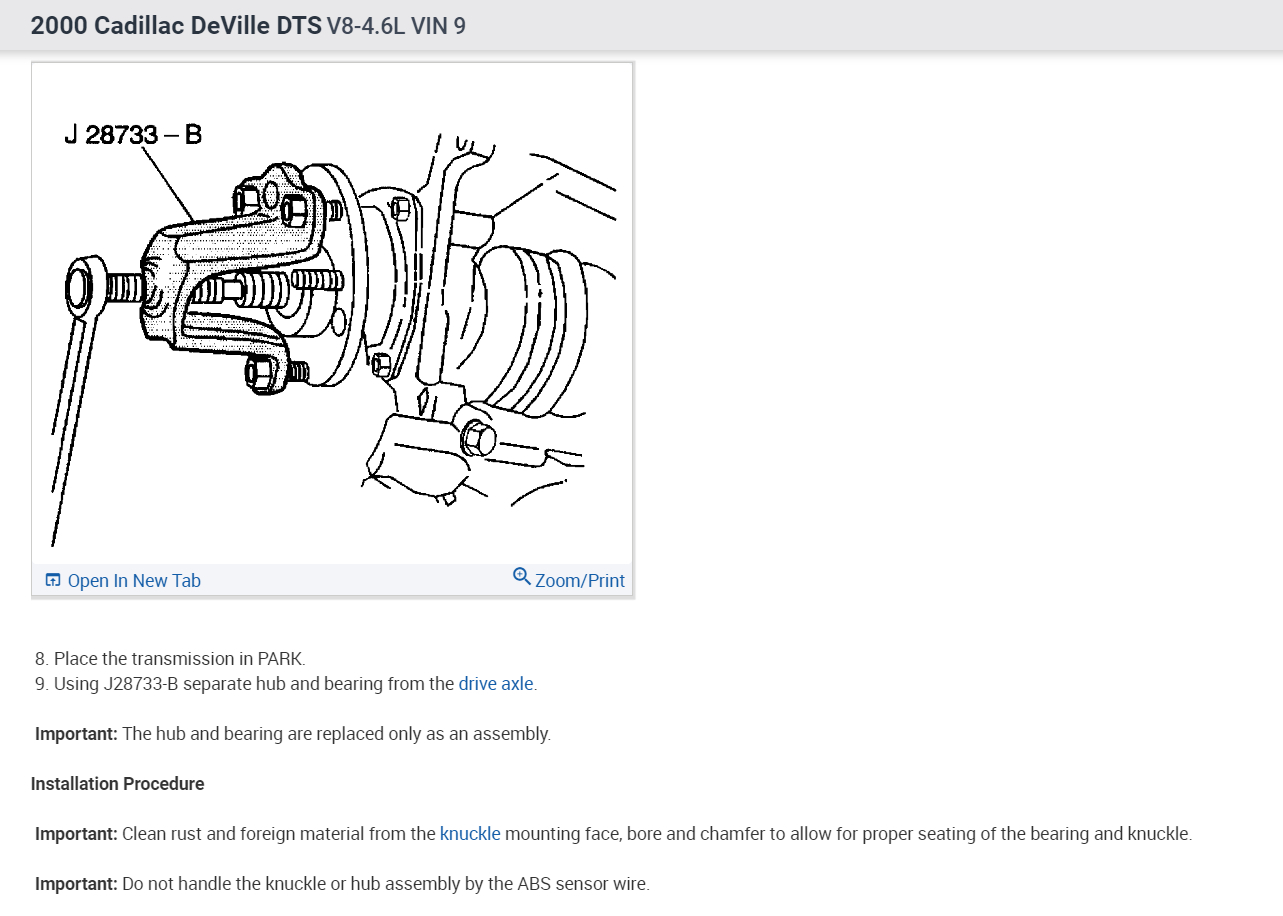 2000 Cadillac DeVille DTS V8-4.6L VIN 9

J 28733 – B

Open In New Tab

Zoom/Print

8. Place the transmission in PARK.
9. Using J28733-B separate hub and bearing from the drive axle.

Important: The hub and bearing are replaced only as an assembly.

Installation Procedure

Important: Clean rust and foreign material from the knuckle mounting face, bore and chamfer to allow for proper seating of the bearing and knuckle.

Important: Do not handle the knuckle or hub assembly by the ABS sensor wire.