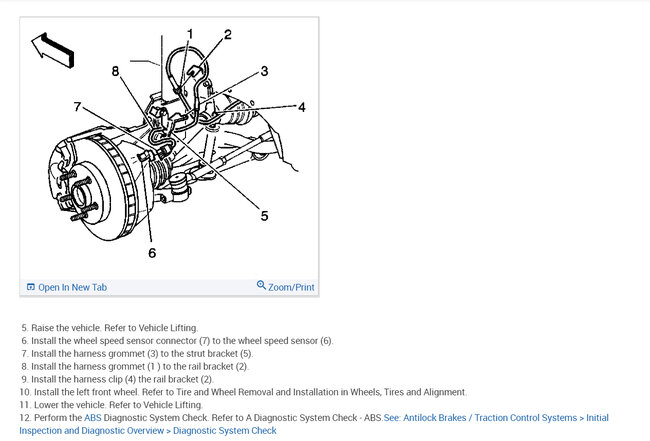 1
2
8
3
7
4
5
6

Open In New Tab
Zoom/Print

5. Raise the vehicle. Refer to Vehicle Lifting.
6. Install the wheel speed sensor connector (7) to the wheel speed sensor (6).
7. Install the harness grommet (3) to the strut bracket (5).
8. Install the harness grommet (1 ) to the rail bracket (2).
9. Install the harness clip (4) the rail bracket (2).
10. Install the left front wheel. Refer to Tire and Wheel Removal and Installation in Wheels, Tires and Alignment.
11. Lower the vehicle. Refer to Vehicle Lifting.
12. Perform the ABS Diagnostic System Check. Refer to A Diagnostic System Check - ABS.See: Antilock Brakes / Traction Control Systems > Initial Inspection and Diagnostic Overview > Diagnostic System Check