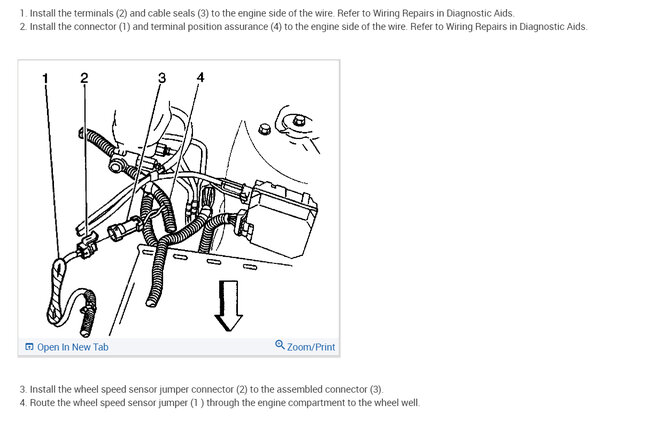 1. Install the terminals (2) and cable seals (3) to the engine side of the wire. Refer to Wiring Repairs in Diagnostic Aids.
2. Install the connector (1) and terminal position assurance (4) to the engine side of the wire. Refer to Wiring Repairs in Diagnostic Aids.

1 2 3 4

Open In New Tab

Zoom/Print

3. Install the wheel speed sensor jumper connector (2) to the assembled connector (3).
4. Route the wheel speed sensor jumper (1 ) through the engine compartment to the wheel well.