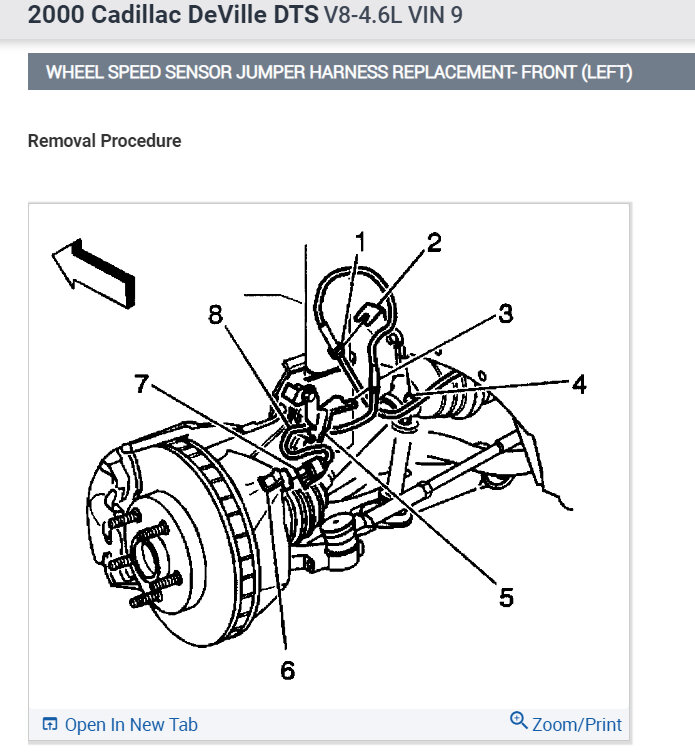 2000 Cadillac DeVille DTS V8-4.6L VIN 9

WHEEL SPEED SENSOR JUMPER HARNESS REPLACEMENT- FRONT (LEFT)

Removal Procedure

1
2
8
3
7
4
5
6

Open In New Tab

Zoom/Print