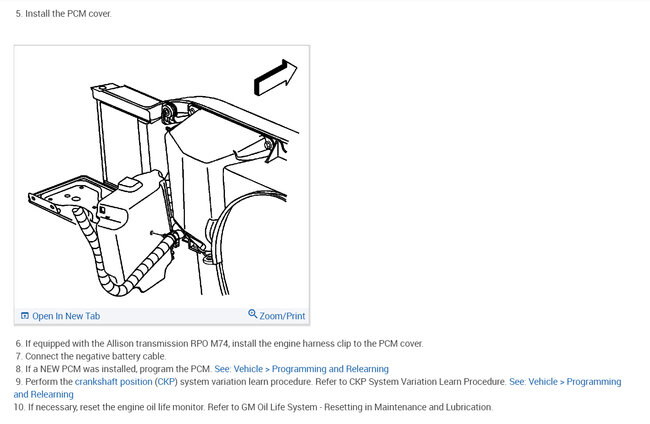 5. Install the PCM cover.

Open In New Tab

Zoom/Print

6. If equipped with the Allison transmission RPO M74, install the engine harness clip to the PCM cover.
7. Connect the negative battery cable.
8. If a NEW PCM was installed, program the PCM. See: Vehicle > Programming and Relearning
9. Perform the crankshaft position (CKP) system variation learn procedure. Refer to CKP System Variation Learn Procedure. See: Vehicle > Programming and Relearning
10. If necessary, reset the engine oil life monitor. Refer to GM Oil Life System - Resetting in Maintenance and Lubrication.