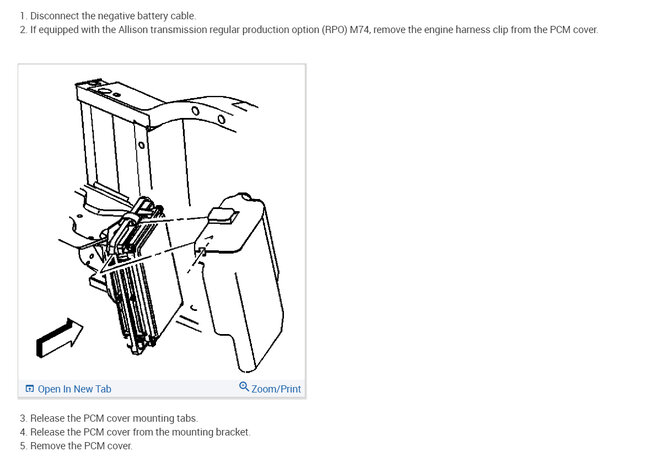 1. Disconnect the negative battery cable.
2. If equipped with the Allison transmission regular production option (RPO) M74, remove the engine harness clip from the PCM cover.

Open In New Tab

Zoom/Print

3. Release the PCM cover mounting tabs.
4. Release the PCM cover from the mounting bracket.
5. Remove the PCM cover.