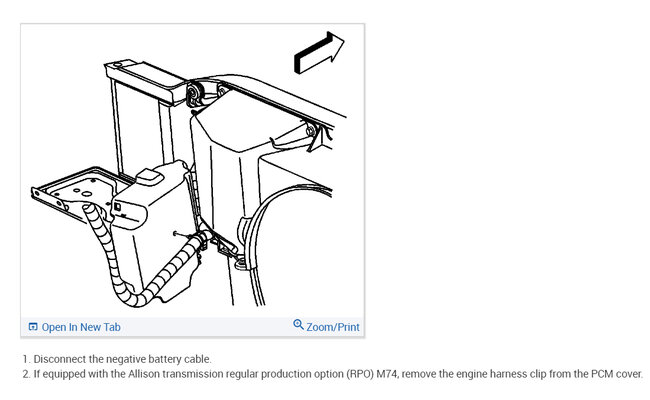 Open In New Tab

Zoom/Print

1. Disconnect the negative battery cable.
2. If equipped with the Allison transmission regular production option (RPO) M74, remove the engine harness clip from the PCM cover.