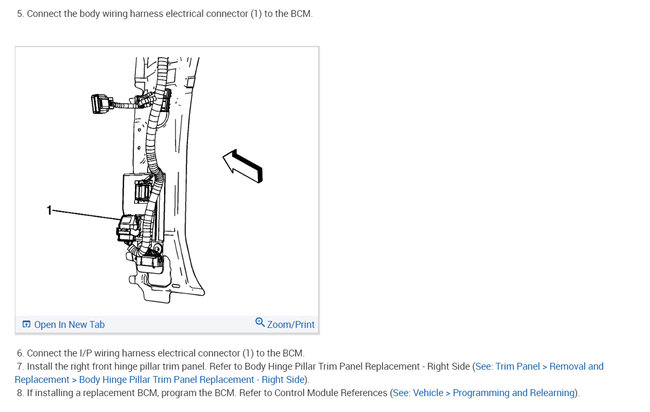 5. Connect the body wiring harness electrical connector (1) to the BCM.

1

Open In New Tab

Zoom/Print

6. Connect the I/P wiring harness electrical connector (1) to the BCM.
7. Install the right front hinge pillar trim panel. Refer to Body Hinge Pillar Trim Panel Replacement - Right Side (See: Trim Panel > Removal and Replacement > Body Hinge Pillar Trim Panel Replacement - Right Side).
8. If installing a replacement BCM, program the BCM. Refer to Control Module References (See: Vehicle > Programming and Relearning).