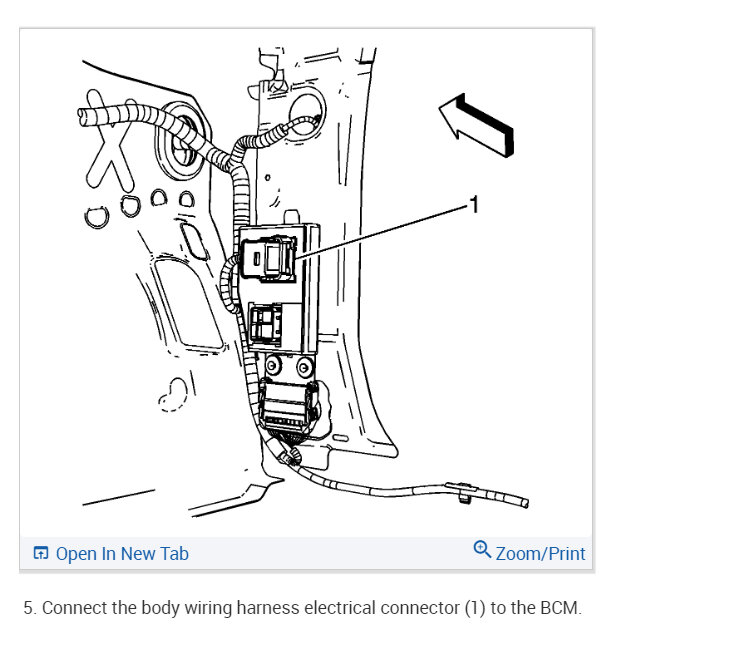 1

Open In New Tab

Zoom/Print

5. Connect the body wiring harness electrical connector (1) to the BCM.