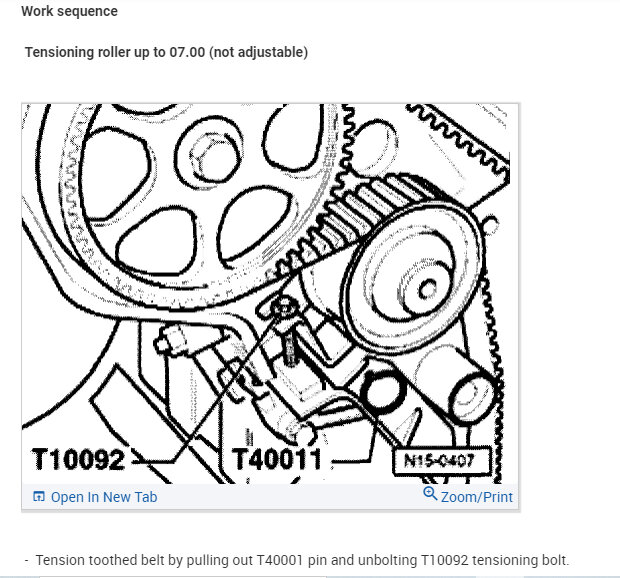 Work sequence

Tensioning roller up to 07.00 (not adjustable)

T10092

T40011

N15-0407

Open In New Tab

Zoom/Print

- Tension toothed belt by pulling out T40001 pin and unbolting T10092 tensioning bolt.