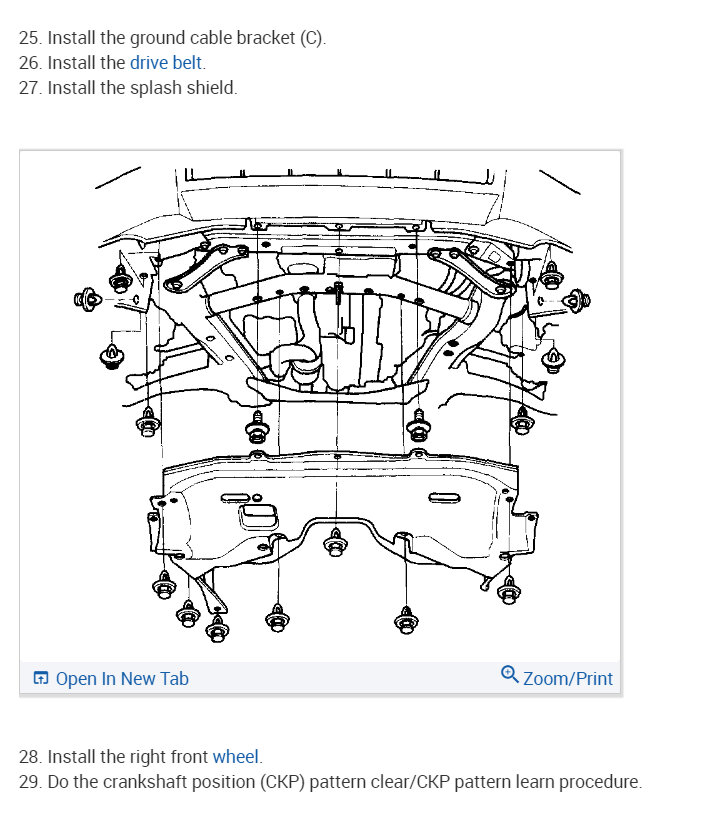 25. Install the ground cable bracket (C).
26. Install the drive belt.
27. Install the splash shield.

Open In New Tab

Zoom/Print

28. Install the right front wheel.
29. Do the crankshaft position (CKP) pattern clear/CKP pattern learn procedure.