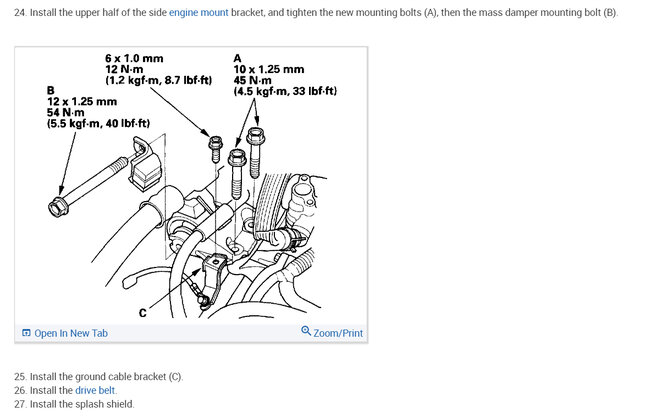 24. Install the upper half of the side engine mount bracket, and tighten the new mounting bolts (A), then the mass damper mounting bolt (B).

6 x 1.0 mm
12 N·m
(1.2 kgf·m, 8.7 lbf·ft)

A
10 x 1.25 mm
45 N·m
(4.5 kgf·m, 33 lbf·ft)

B
12 x 1.25 mm
54 N·m
(5.5 kgf·m, 40 lbf·ft)

C

Open In New Tab

Zoom/Print

25. Install the ground cable bracket (C).
26. Install the drive belt.
27. Install the splash shield.