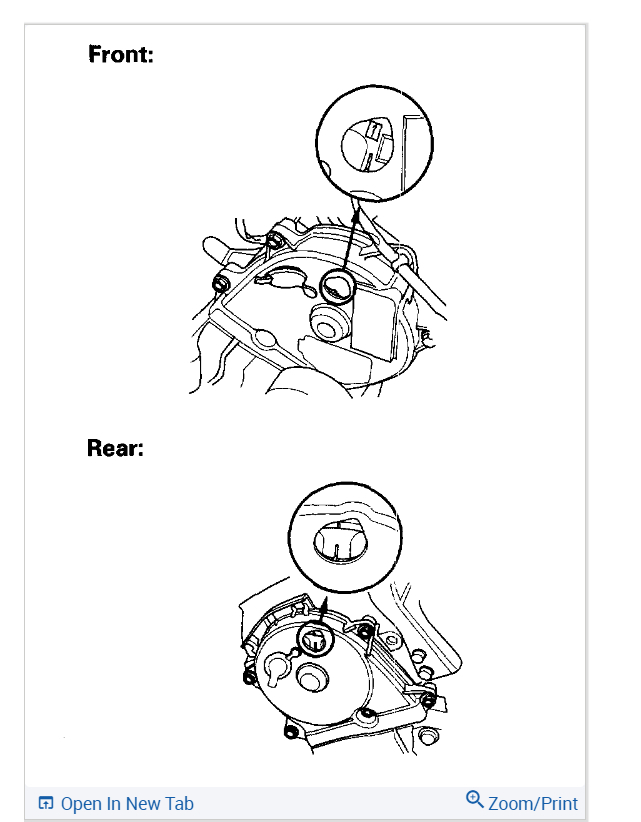 Front:

Rear:

Open In New Tab

Zoom/Print