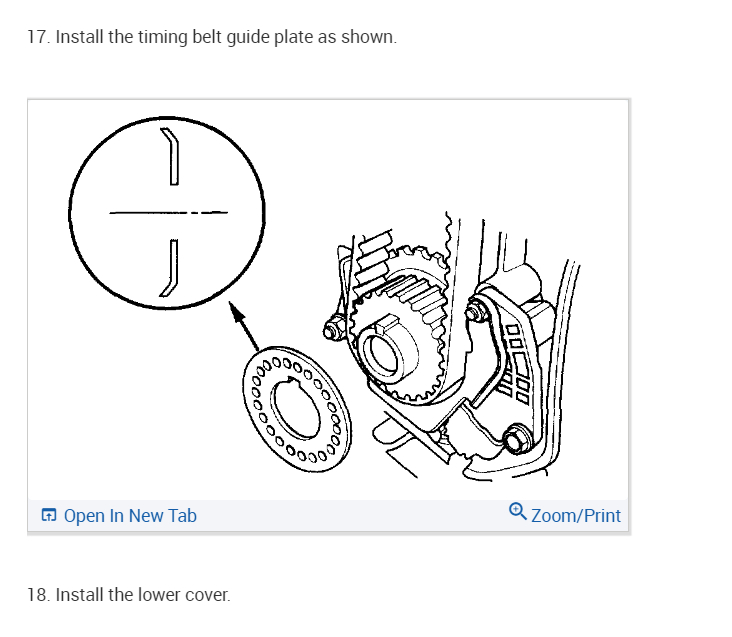 17. Install the timing belt guide plate as shown.

Open In New Tab

Zoom/Print

18. Install the lower cover.