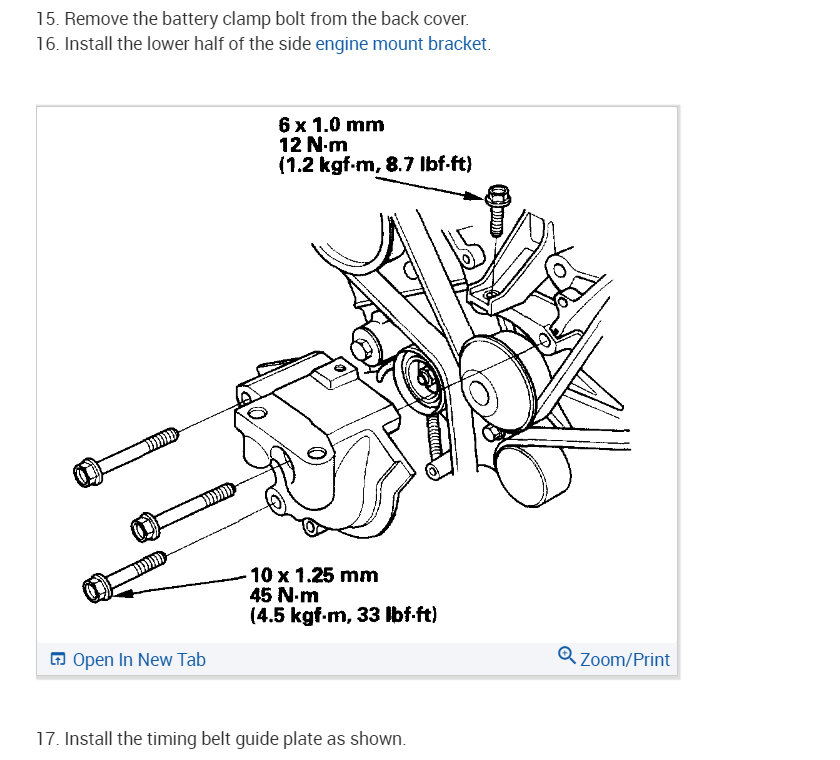 15. Remove the battery clamp bolt from the back cover.
16. Install the lower half of the side engine mount bracket.

6 x 1.0 mm
12 N·m
(1.2 kgf·m, 8.7 lbf·ft)

10 x 1.25 mm
45 N·m
(4.5 kgf·m, 33 lbf·ft)

Open In New Tab

Zoom/Print

17. Install the timing belt guide plate as shown.