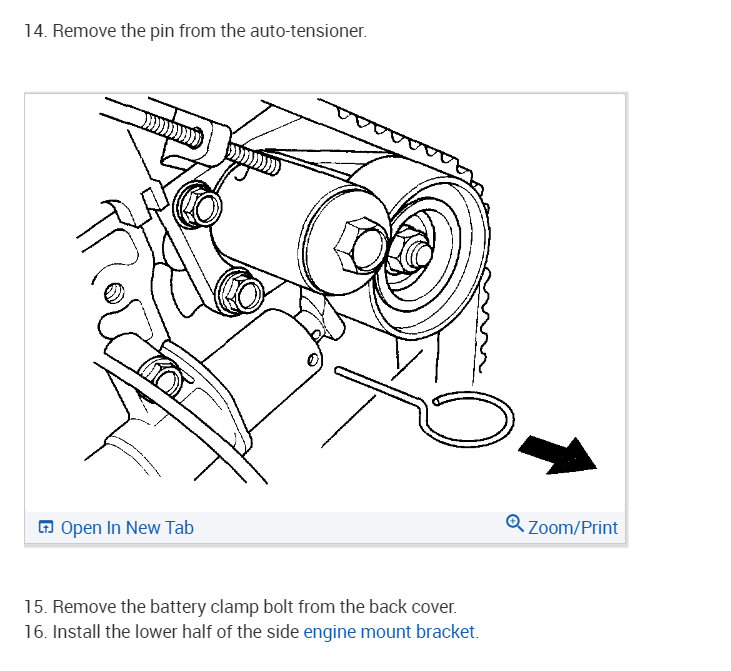 14. Remove the pin from the auto-tensioner.

Open In New Tab

Zoom/Print

15. Remove the battery clamp bolt from the back cover.
16. Install the lower half of the side engine mount bracket.