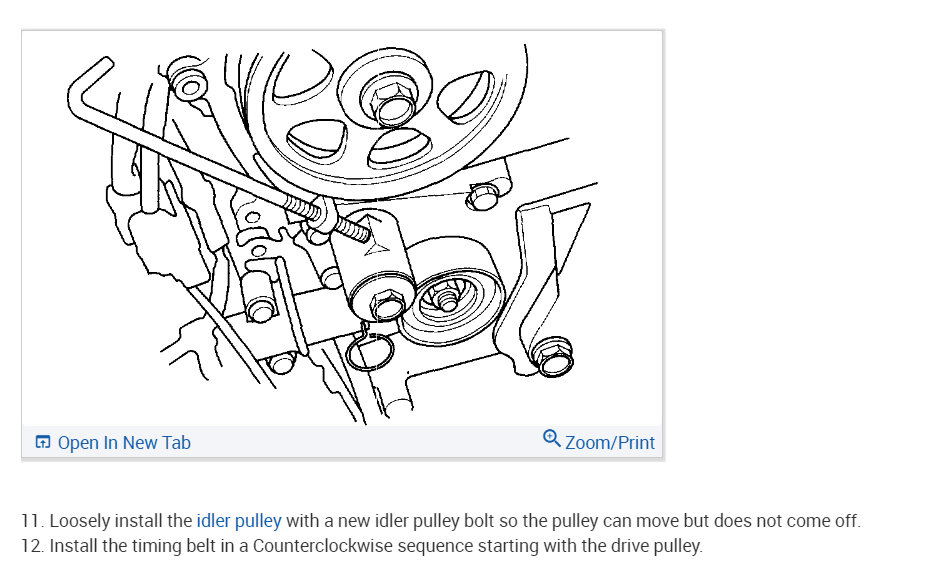 Open In New Tab
Zoom/Print

11. Loosely install the idler pulley with a new idler pulley bolt so the pulley can move but does not come off.
12. Install the timing belt in a Counterclockwise sequence starting with the drive pulley.